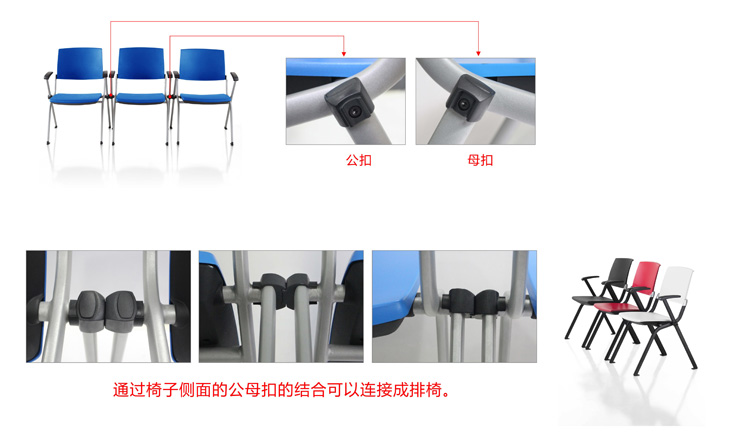 公扣

母扣

通过椅子侧面的公母扣的结合可以连接成排椅。